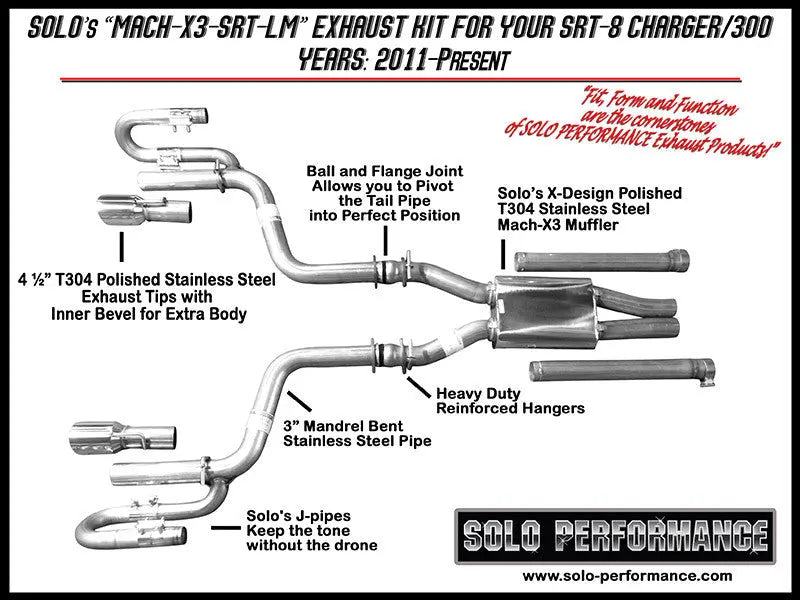 SOLO's "MACH-X3-SRT-LM" EXHAUST KIT FOR YOUR SRT-8 CHARGER/300
YEARS: 2011-PRESENT

"Fit, Form and Function are the cornerstones of SOLO PERFORMANCE Exhaust Products!"

Ball and Flange Joint Allows you to Pivot the Tail Pipe into Perfect Position

Solo's X-Design Polished T304 Stainless Steel Mach-X3 Muffler

4 ½" T304 Polished Stainless Steel Exhaust Tips with Inner Bevel for Extra Body

Heavy Duty Reinforced Hangers

3" Mandrel Bent Stainless Steel Pipe

Solo's J-pipes Keep the tone without the drone

SOLO PERFORMANCE

www.solo-performance.com