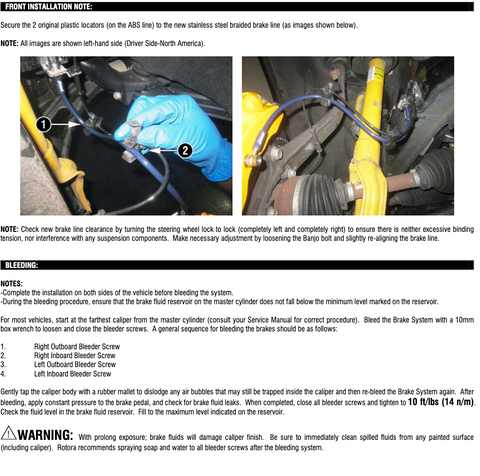 FRONT INSTALLATION NOTE:

Secure the 2 original plastic locators (on the ABS line) to the new stainless steel braided brake line (as images shown below).

NOTE: All images are shown left-hand side (Driver Side-North America).

1

2

NOTE: Check new brake line clearance by turning the steering wheel lock to lock (completely left and completely right) to ensure there is neither excessive binding tension, nor interference with any suspension components. Make necessary adjustment by loosening the Banjo bolt and slightly re-aligning the brake line.

BLEEDING:

NOTES:
-Complete the installation on both sides of the vehicle before bleeding the system.
-During the bleeding procedure, ensure that the brake fluid reservoir on the master cylinder does not fall below the minimum level marked on the reservoir.

For most vehicles, start at the farthest caliper from the master cylinder (consult your Service Manual for correct procedure). Bleed the Brake System with a 10mm box wrench to loosen and close the bleeder screws. A general sequence for bleeding the brakes should be as follows:

1. Right Outboard Bleeder Screw
2. Right Inboard Bleeder Screw
3. Left Outboard Bleeder Screw
4. Left Inboard Bleeder Screw

Gently tap the caliper body with a rubber mallet to dislodge any air bubbles that may still be trapped inside the caliper and then re-bleed the Brake System again. After bleeding, apply constant pressure to the brake pedal, and check for brake fluid leaks. When completed, close all bleeder screws and tighten to 10 ft/lbs (14 n/m). Check the fluid level in the brake fluid reservoir. Fill to the maximum level indicated on the reservoir.

WARNING: With prolong exposure; brake fluids will damage caliper finish. Be sure to immediately clean spilled fluids from any painted surface (including caliper). Rotora recommends spraying soap and water to all bleeder screws after the bleeding system.