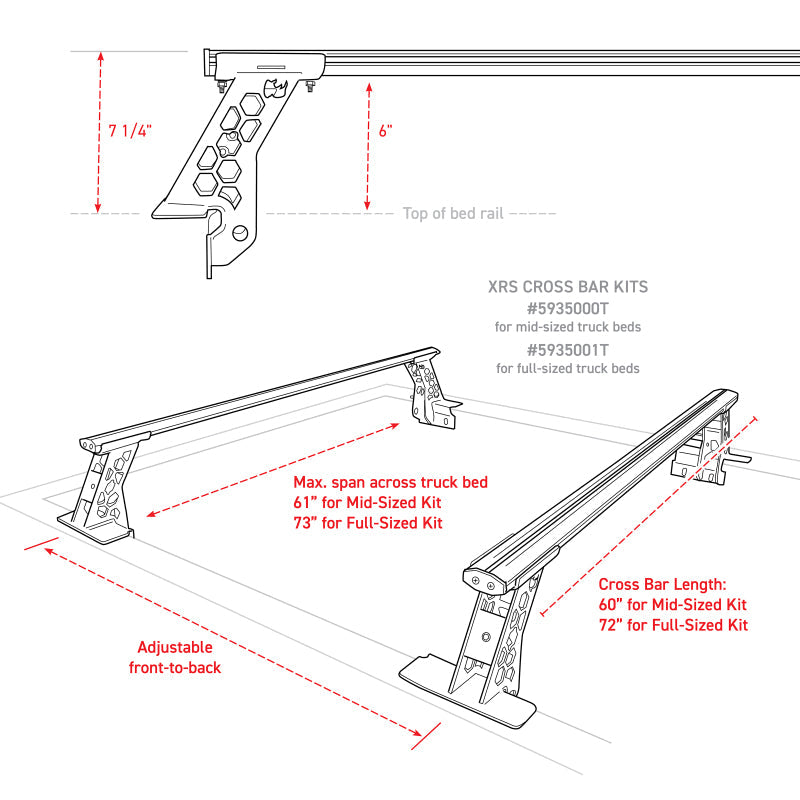 7 1/4"

6"

Top of bed rail

XRS CROSS BAR KITS
#5935000T
for mid-sized truck beds
#5935001T
for full-sized truck beds

Max. span across truck bed
61" for Mid-Sized Kit
73" for Full-Sized Kit

Cross Bar Length:
60" for Mid-Sized Kit
72" for Full-Sized Kit

Adjustable
front-to-back