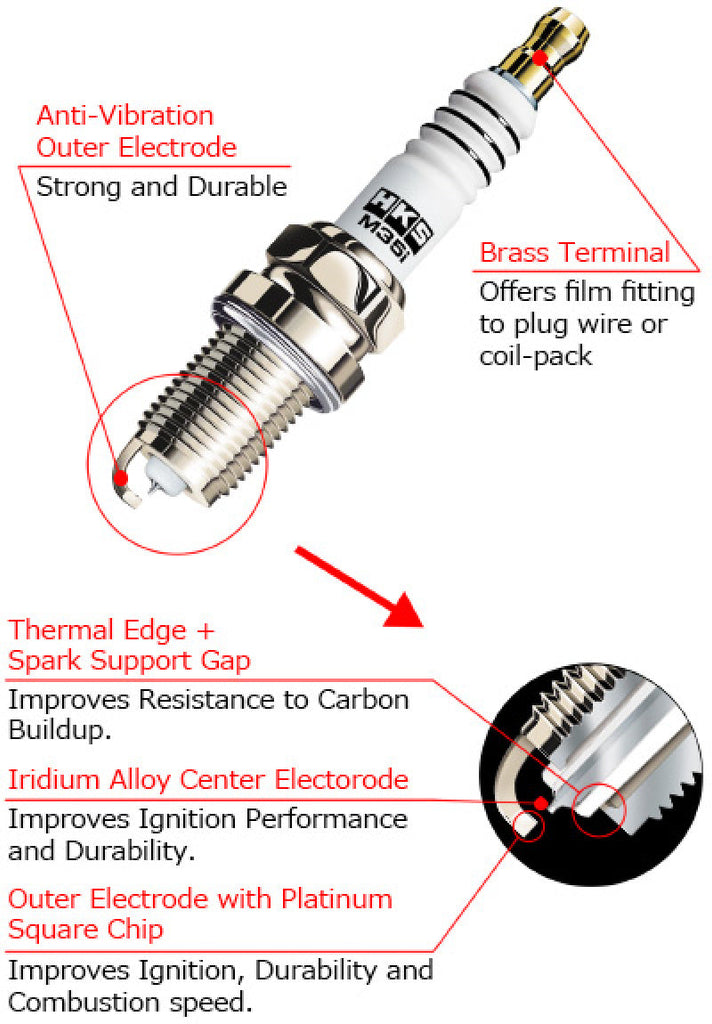 Anti-Vibration Outer Electrode

Strong and Durable

HKS
M35i

Brass Terminal

Offers film fitting to plug wire or coil-pack

Thermal Edge + Spark Support Gap

Improves Resistance to Carbon Buildup.

Iridium Alloy Center Electorode

Improves Ignition Performance and Durability.

Outer Electrode with Platinum Square Chip

Improves Ignition, Durability and Combustion speed.