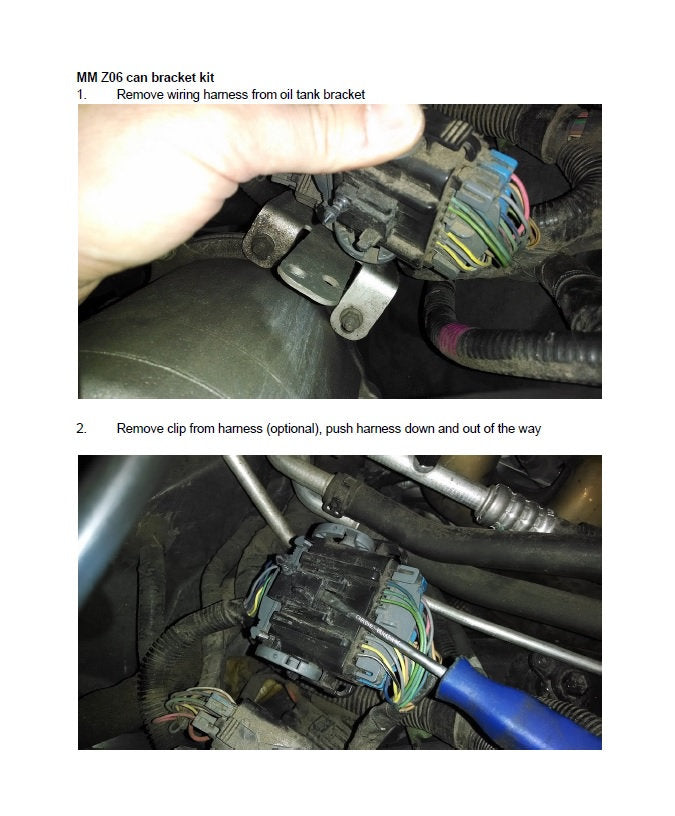 **MM Z06 can bracket kit**

1. Remove wiring harness from oil tank bracket

2. Remove clip from harness (optional), push harness down and out of the way