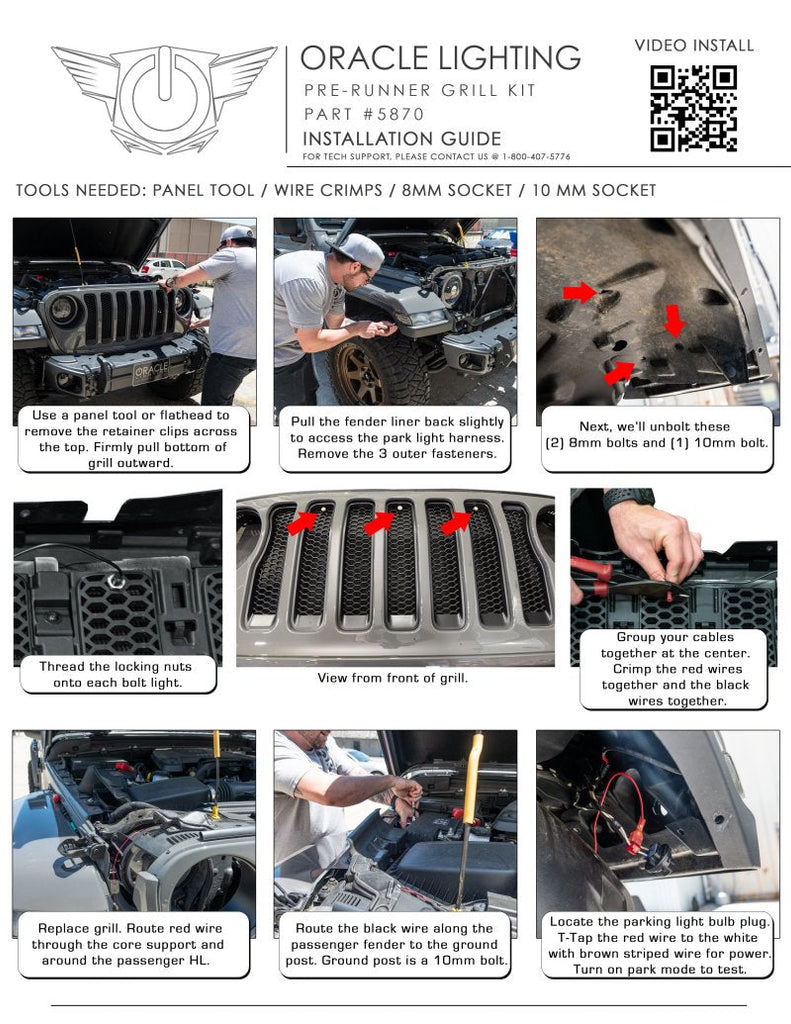 ORACLE LIGHTING
PRE-RUNNER GRILL KIT
PART #5870
INSTALLATION GUIDE
FOR TECH SUPPORT, PLEASE CONTACT US @ 1-800-407-5776

VIDEO INSTALL

TOOLS NEEDED: PANEL TOOL / WIRE CRIMPS / 8MM SOCKET / 10 MM SOCKET

ORACLE

Use a panel tool or flathead to remove the retainer clips across the top. Firmly pull bottom of grill outward.

Pull the fender liner back slightly to access the park light harness. Remove the 3 outer fasteners.

Next, we'll unbolt these (2) 8mm bolts and (1) 10mm bolt.

Thread the locking nuts onto each bolt light.

View from front of grill.

Group your cables together at the center. Crimp the red wires together and the black wires together.

Replace grill. Route red wire through the core support and around the passenger HL.

Route the black wire along the passenger fender to the ground post. Ground post is a 10mm bolt.

Locate the parking light bulb plug. T-Tap the red wire to the white with brown striped wire for power. Turn on park mode to test.