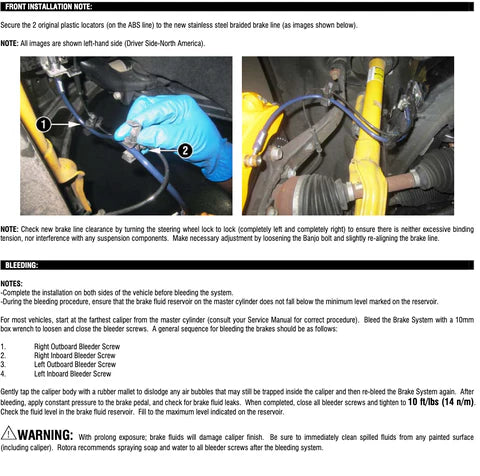 FRONT INSTALLATION NOTE:

Secure the 2 original plastic locators (on the ABS line) to the new stainless steel braided brake line (as images shown below).

NOTE: All images are shown left-hand side (Driver Side-North America).

1

2

NOTE: Check new brake line clearance by turning the steering wheel lock to lock (completely left and completely right) to ensure there is neither excessive binding tension, nor interference with any suspension components. Make necessary adjustment by loosening the Banjo bolt and slightly re-aligning the brake line.

BLEEDING:

NOTES:
-Complete the installation on both sides of the vehicle before bleeding the system.
-During the bleeding procedure, ensure that the brake fluid reservoir on the master cylinder does not fall below the minimum level marked on the reservoir.

For most vehicles, start at the farthest caliper from the master cylinder (consult your Service Manual for correct procedure). Bleed the Brake System with a 10mm box wrench to loosen and close the bleeder screws. A general sequence for bleeding the brakes should be as follows:

1. Right Outboard Bleeder Screw
2. Right Inboard Bleeder Screw
3. Left Outboard Bleeder Screw
4. Left Inboard Bleeder Screw

Gently tap the caliper body with a rubber mallet to dislodge any air bubbles that may still be trapped inside the caliper and then re-bleed the Brake System again. After bleeding, apply constant pressure to the brake pedal, and check for brake fluid leaks. When completed, close all bleeder screws and tighten to 10 ft/lbs (14 n/m). Check the fluid level in the brake fluid reservoir. Fill to the maximum level indicated on the reservoir.

WARNING: With prolong exposure; brake fluids will damage caliper finish. Be sure to immediately clean spilled fluids from any painted surface (including caliper). Rotora recommends spraying soap and water to all bleeder screws after the bleeding system.