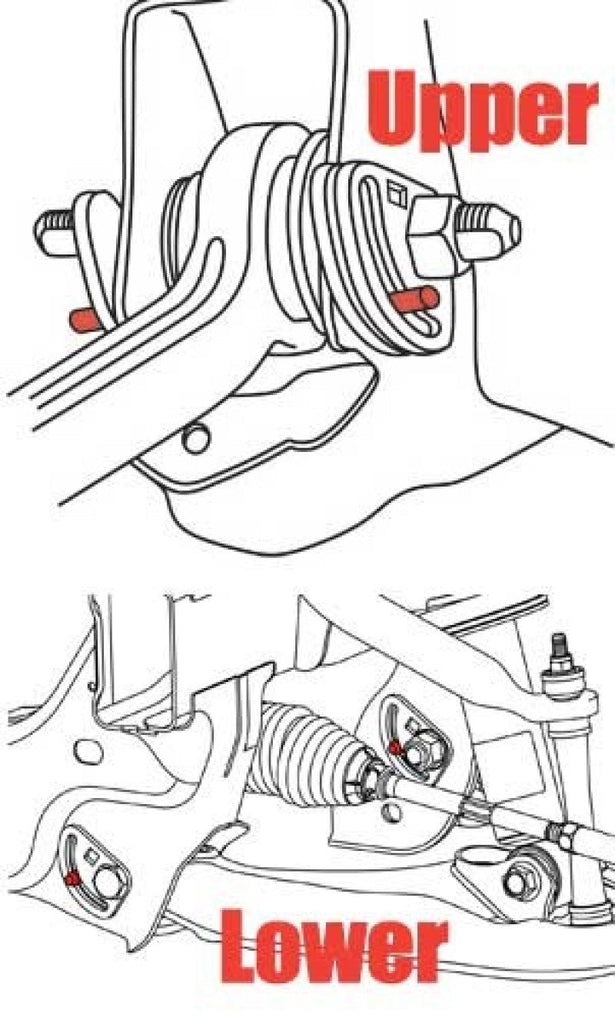 Upper

Lower