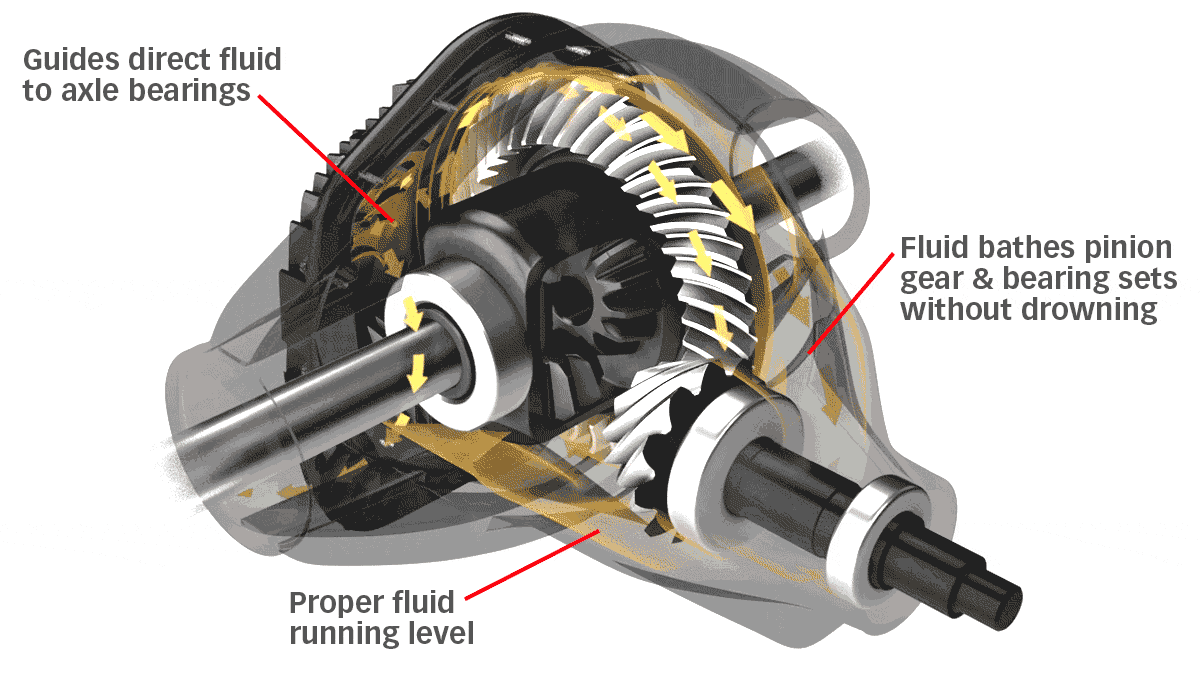 Guides direct fluid to axle bearings

Fluid bathes pinion gear & bearing sets without drowning

Proper fluid running level