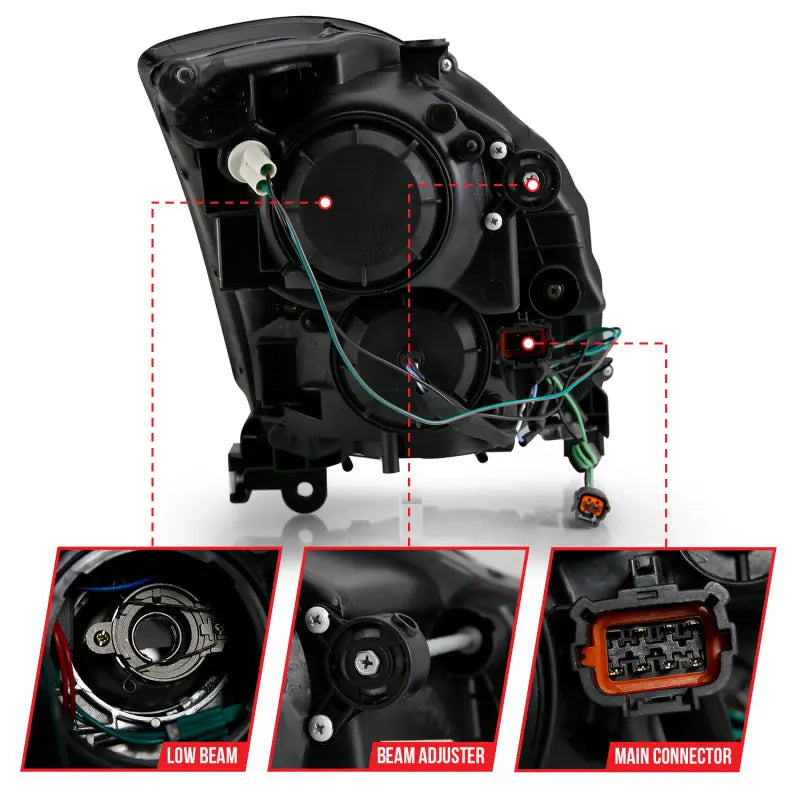 LOW BEAM

BEAM ADJUSTER

MAIN CONNECTOR